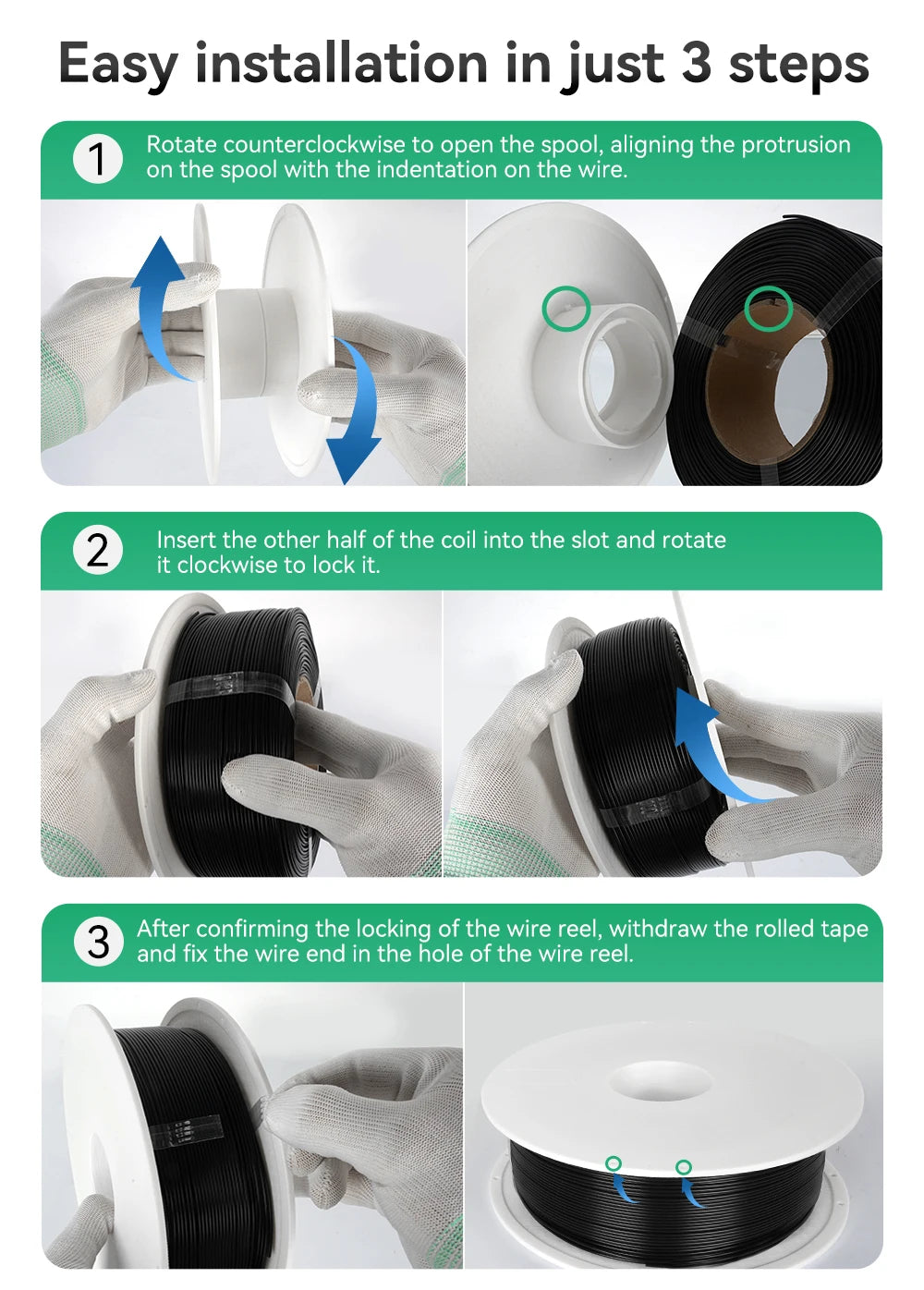 Easy installation in just 3 steps

1 Rotate counterclockwise to open the spool, aligning the protrusion on the spool with the indentation on the wire.

2 Insert the other half of the coil into the slot and rotate it clockwise to lock it.

3 After confirming the locking of the wire reel, withdraw the rolled tape and fix the wire end in the hole of the wire reel.